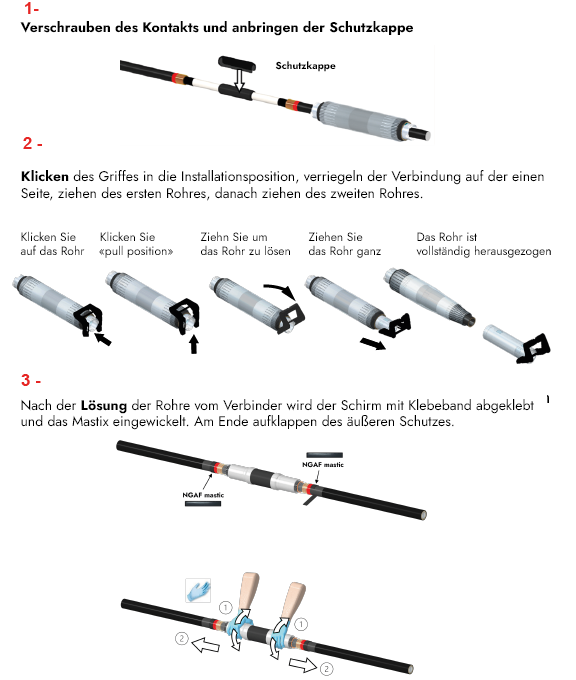 1-
Verschrauben des Kontakts und anbringen der Schutzkappe

Schutzkappe

2 -

Klicken des Griffes in die Installationsposition, verriegeln der Verbindung auf der einen Seite, ziehen des ersten Rohres, danach ziehen des zweiten Rohres.

Klicken Sie auf das Rohr

Klicken Sie «pull position»

Ziehn Sie um das Rohr zu lösen

Ziehen Sie das Rohr ganz

Das Rohr ist vollständig herausgezogen

3 -

Nach der Lösung der Rohre vom Verbinder wird der Schirm mit Klebeband abgeklebt und das Mastix eingewickelt. Am Ende aufklappen des äußeren Schutzes.

NGAF mastic

NGAF mastic

1

1

2

2